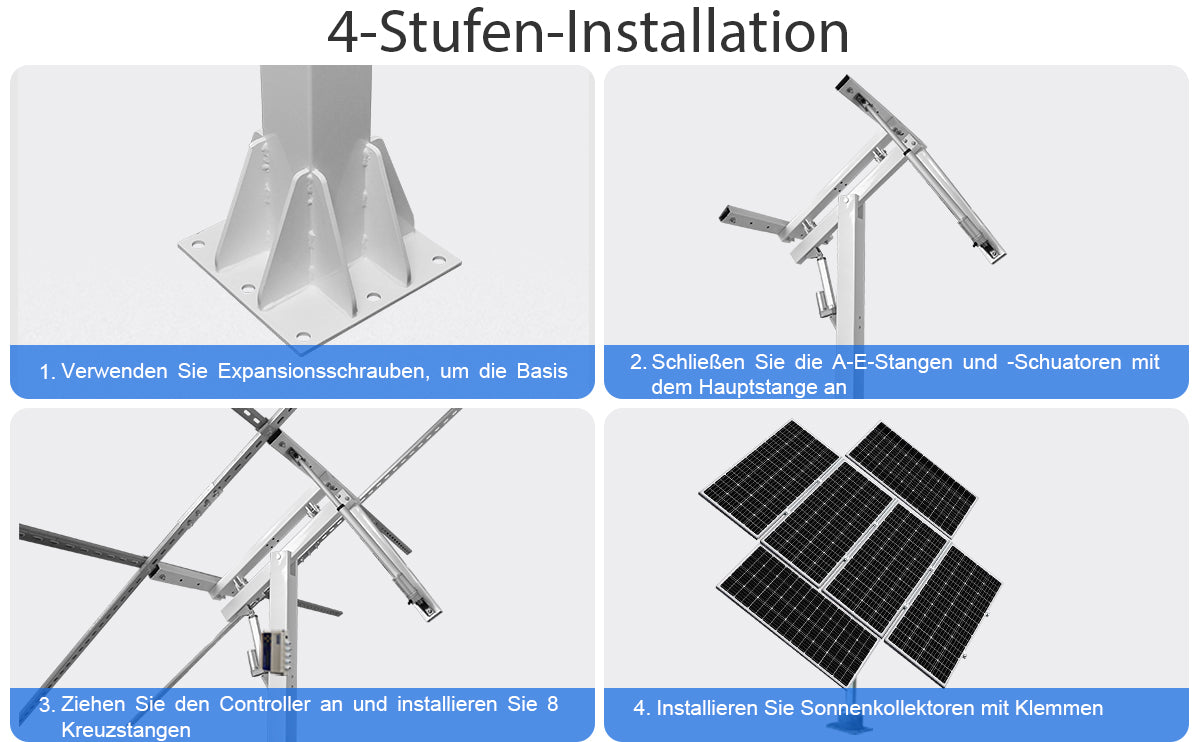 4-Stufen-Installation

1. Verwenden Sie Expansionsschrauben, um die Basis

2. Schließen Sie die A-E-Stangen und -Schuatoren mit dem Hauptstange an

3. Ziehen Sie den Controller an und installieren Sie 8 Kreuzstangen

4. Installieren Sie Sonnenkollektoren mit Klemmen