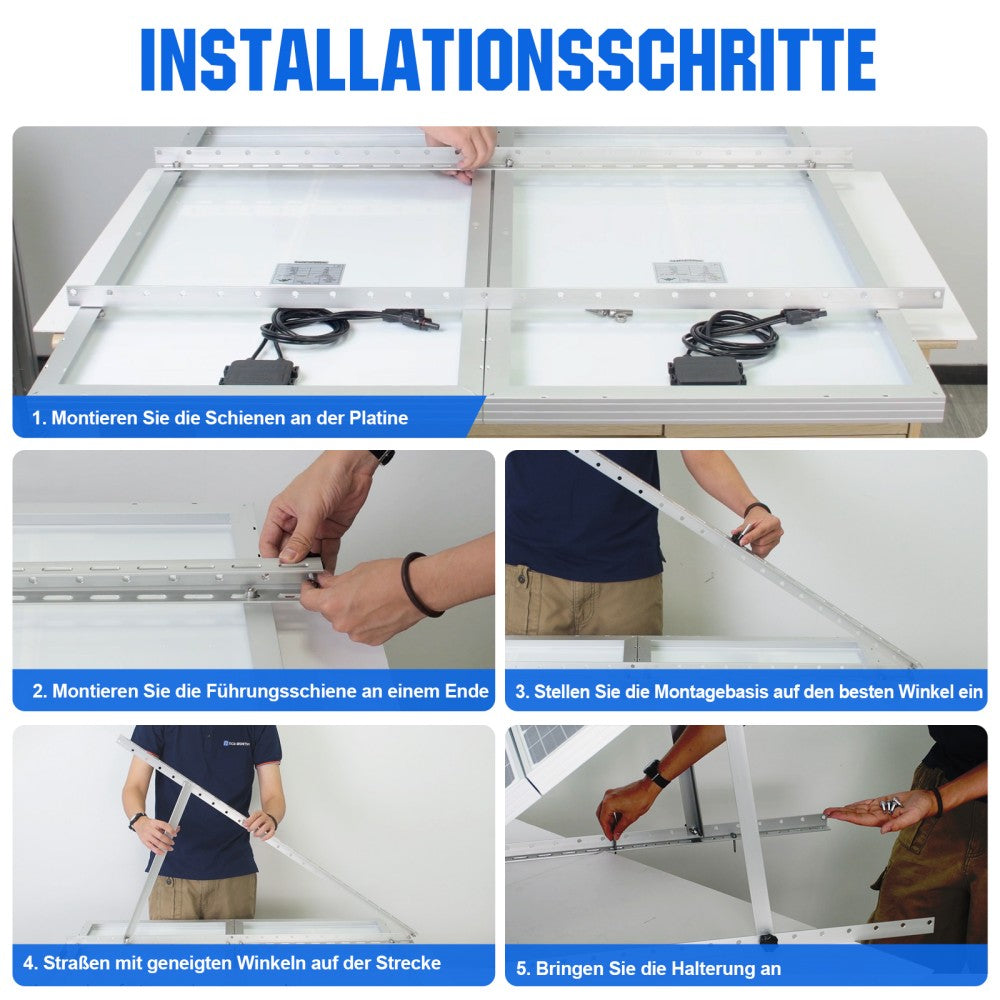 INSTALLATIONSSCHRITTE

1. Montieren Sie die Schienen an der Platine

2. Montieren Sie die Führungsschiene an einem Ende

3. Stellen Sie die Montagebasis auf den besten Winkel ein

4. Straßen mit geneigten Winkeln auf der Strecke

5. Bringen Sie die Halterung an