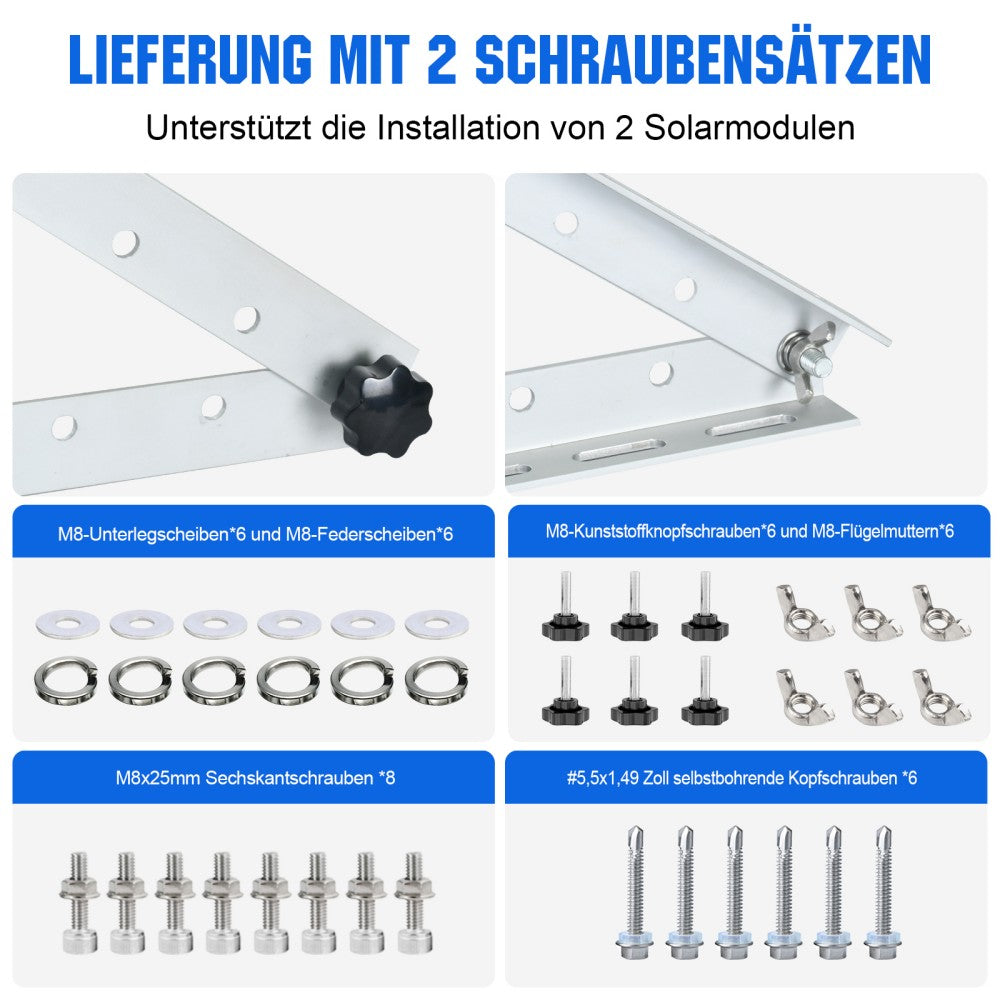 LIEFERUNG MIT 2 SCHRAUBENSÄTZEN

Unterstützt die Installation von 2 Solarmodulen

M8-Unterlegscheiben*6 und M8-Federscheiben*6

M8-Kunststoffknopfschrauben*6 und M8-Flügelmuttern*6

M8x25mm Sechskantschrauben *8

#5,5x1,49 Zoll selbstbohrende Kopfschrauben *6