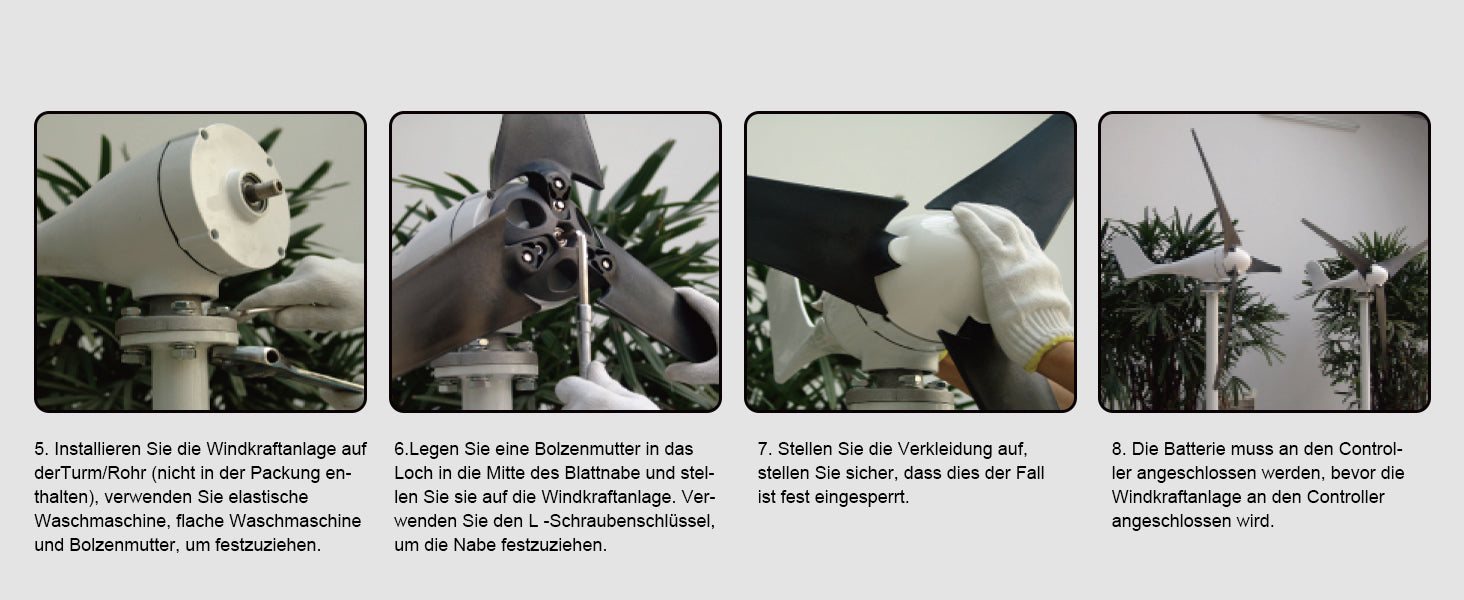 5. Installieren Sie die Windkraftanlage auf derTurm/Rohr (nicht in der Packung enthalten), verwenden Sie elastische Waschmaschine, flache Waschmaschine und Bolzenmutter, um festzuziehen.

6.Legen Sie eine Bolzenmutter in das Loch in die Mitte des Blattnabe und stellen Sie sie auf die Windkraftanlage. Verwenden Sie den L -Schraubenschlüssel, um die Nabe festzuziehen.

7. Stellen Sie die Verkleidung auf, stellen Sie sicher, dass dies der Fall ist fest eingesperrt.

8. Die Batterie muss an den Controller angeschlossen werden, bevor die Windkraftanlage an den Controller angeschlossen wird.