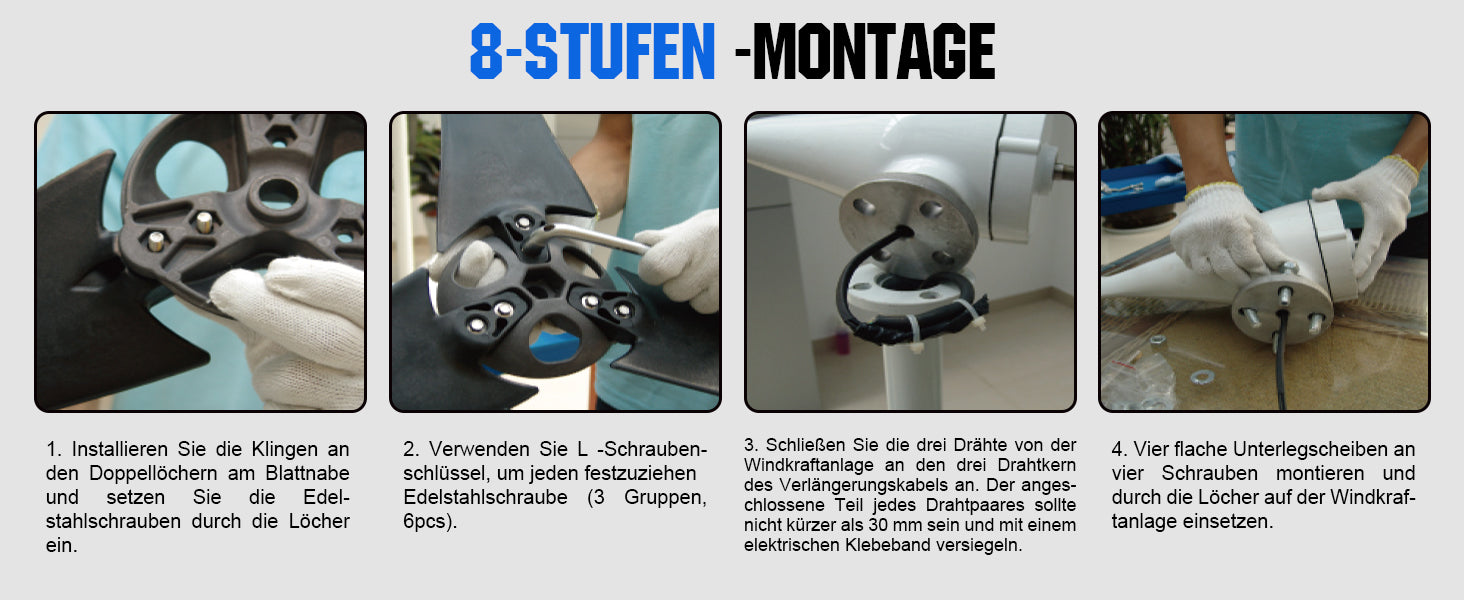 8-STUFEN -MONTAGE

1. Installieren Sie die Klingen an den Doppellöchern am Blattnabe und setzen Sie die Edelstahlschrauben durch die Löcher ein.

2. Verwenden Sie L -Schraubenschlüssel, um jeden festzuziehen Edelstahlschraube (3 Gruppen, 6pcs).

3. Schließen Sie die drei Drähte von der Windkraftanlage an den drei Drahtkern des Verlängerungskabels an. Der angeschlossene Teil jedes Drahtpaares sollte nicht kürzer als 30 mm sein und mit einem elektrischen Klebeband versiegeln.

4. Vier flache Unterlegscheiben an vier Schrauben montieren und durch die Löcher auf der Windkraftanlage einsetzen.