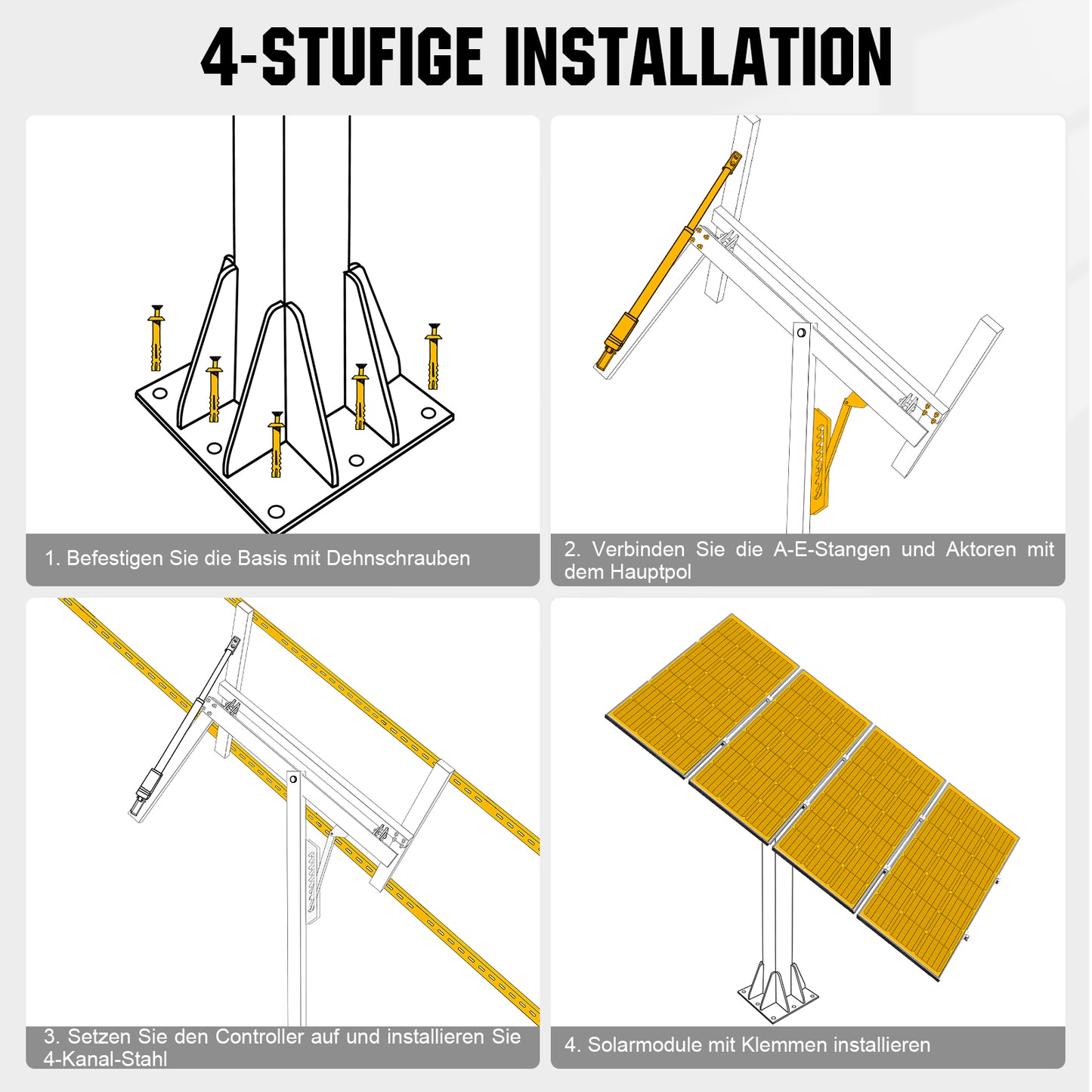 4-STUFIGE INSTALLATION

1. Befestigen Sie die Basis mit Dehnschrauben

2. Verbinden Sie die A-E-Stangen und Aktoren mit dem Hauptpol

3. Setzen Sie den Controller auf und installieren Sie 4-Kanal-Stahl

4. Solarmodule mit Klemmen installieren